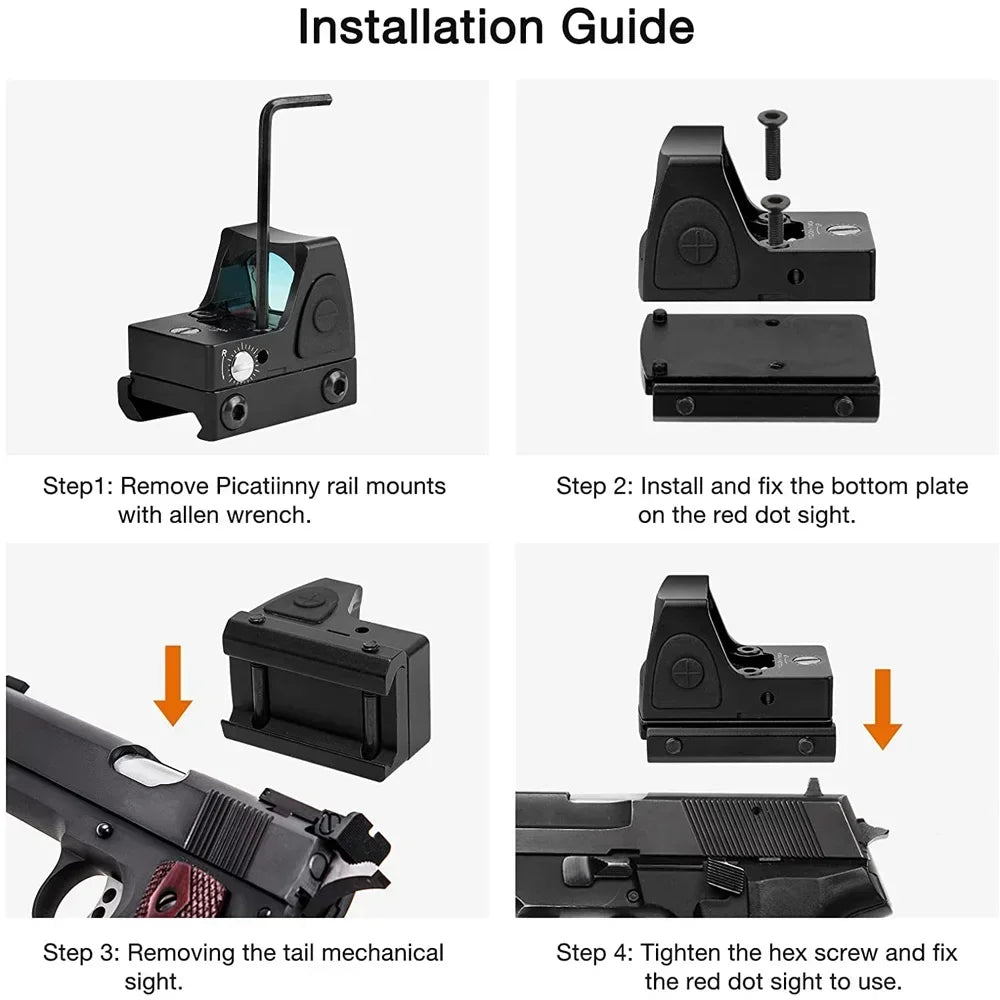 Installation Guide

Step1: Remove Picatiinny rail mounts with allen wrench.

Step 2: Install and fix the bottom plate on the red dot sight.

Step 3: Removing the tail mechanical sight.

Step 4: Tighten the hex screw and fix the red dot sight to use.